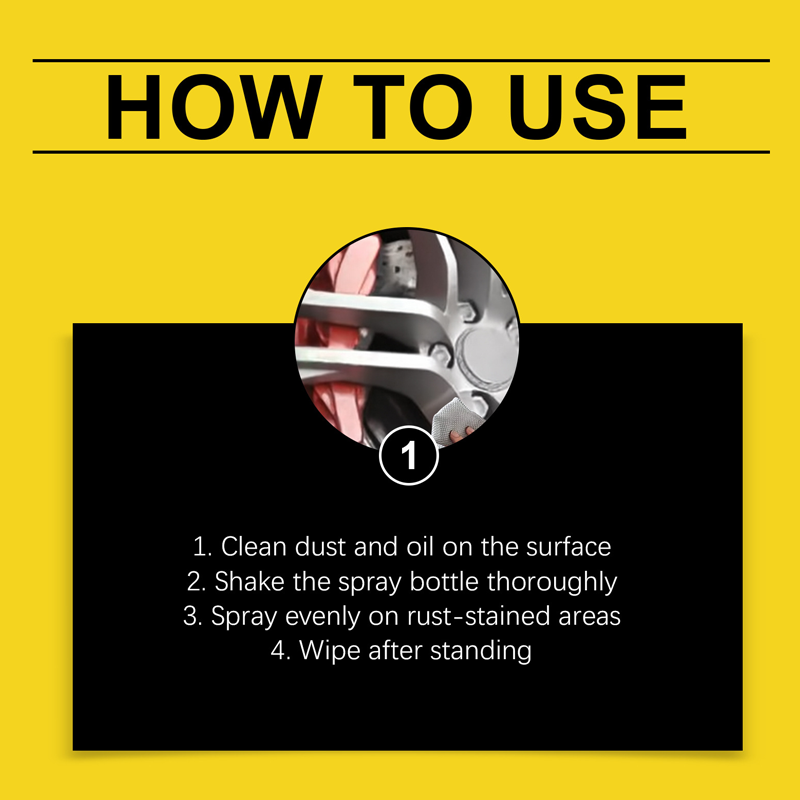 HOW TO USE

1

1. Clean dust and oil on the surface
2. Shake the spray bottle thoroughly
3. Spray evenly on rust-stained areas
4. Wipe after standing